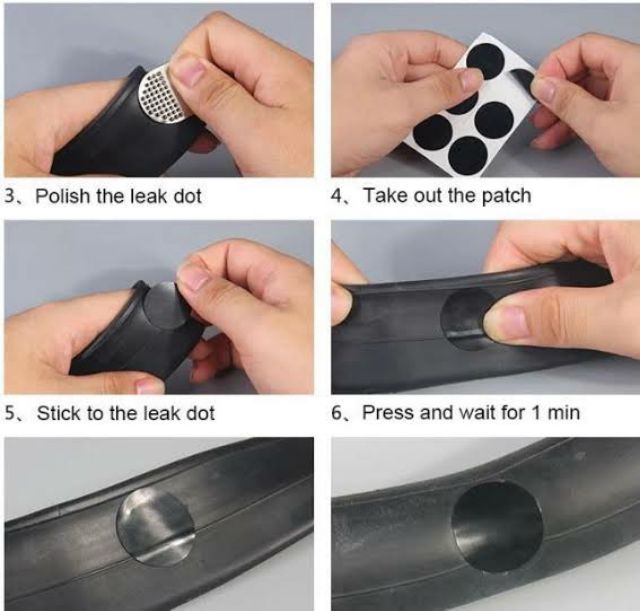 3、Polish the leak dot

4、Take out the patch

5、Stick to the leak dot

6、Press and wait for 1 min