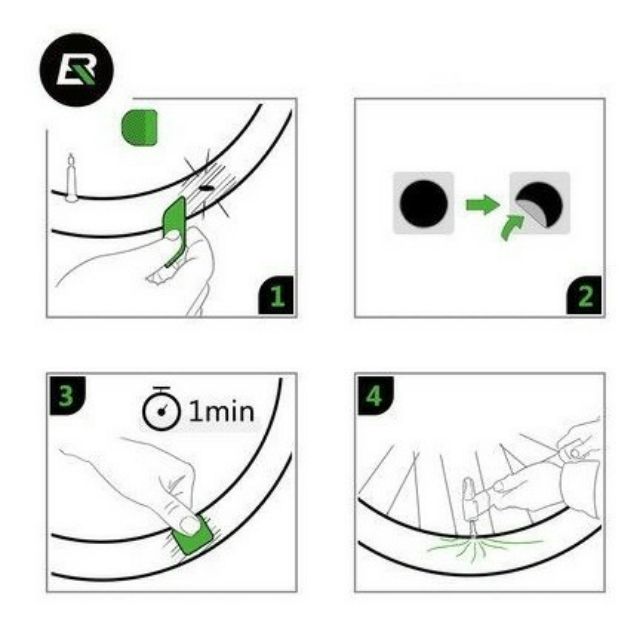 ER

1

2

3

1min

4