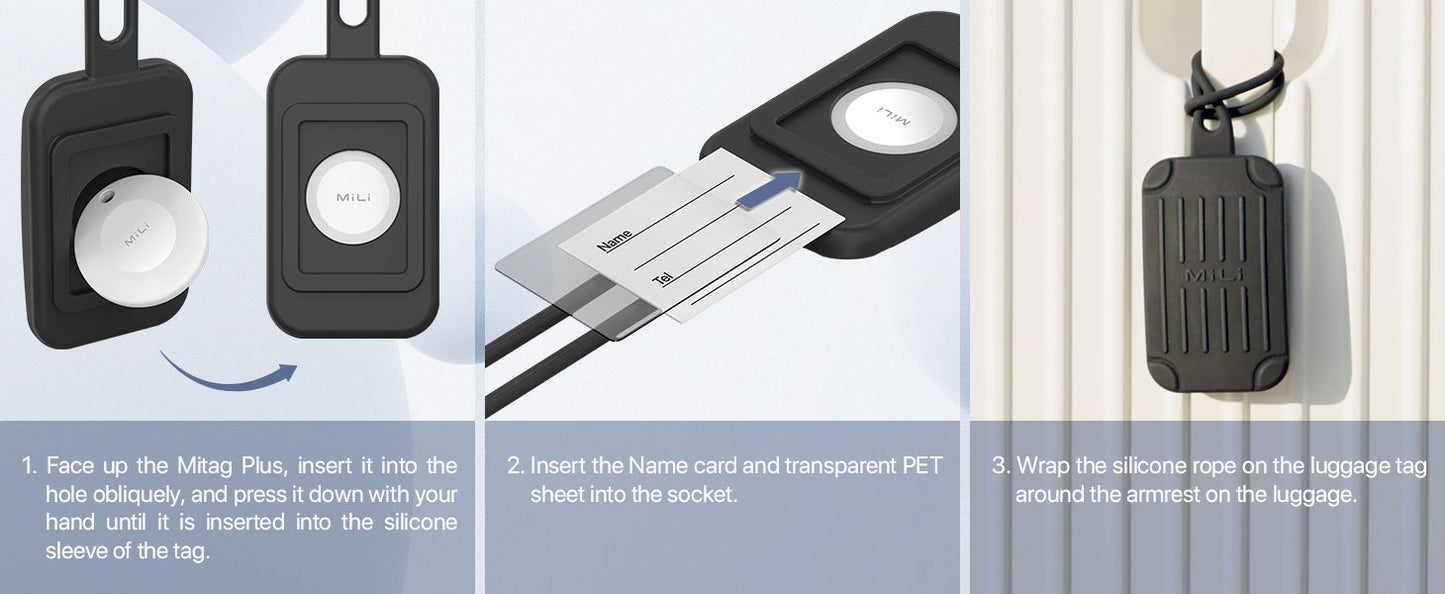 MiLi

MiLi

1. Face up the Mitag Plus, insert it into the hole obliquely, and press it down with your hand until it is inserted into the silicone sleeve of the tag.

MiLi

Name

Tel

2. Insert the Name card and transparent PET sheet into the socket.

MiLi

3. Wrap the silicone rope on the luggage tag around the armrest on the luggage.