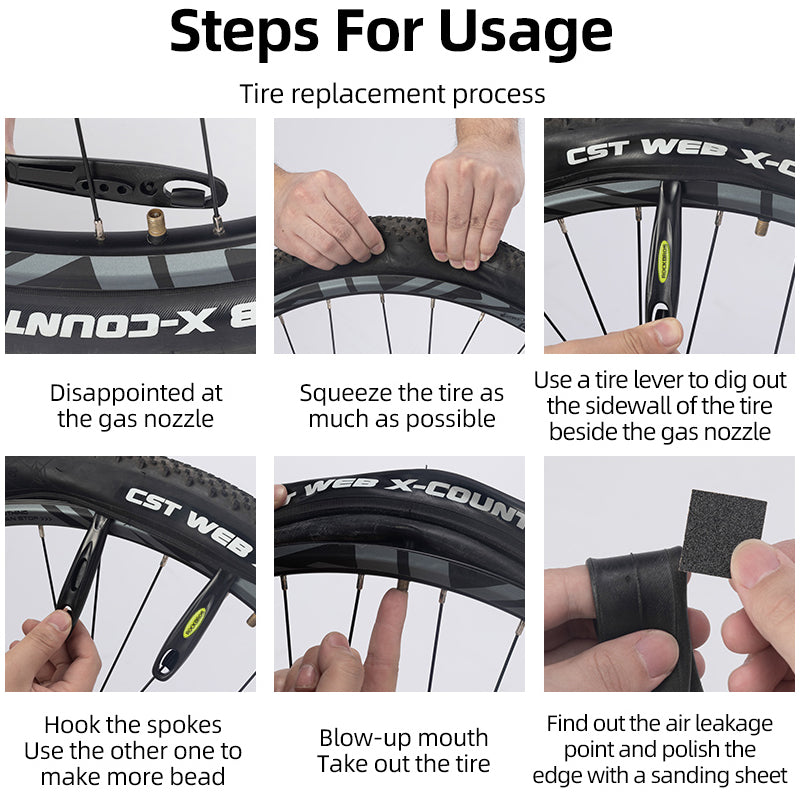 Steps For Usage

Tire replacement process

8 X-COUNT

Disappointed at the gas nozzle

Squeeze the tire as much as possible

CST WEB X-C

ROCKBROS

Use a tire lever to dig out the sidewall of the tire beside the gas nozzle

CST WEB

ROCKBROS

Hook the spokes
Use the other one to make more bead

WEB X-COUNT

Blow-up mouth
Take out the tire

Find out the air leakage point and polish the edge with a sanding sheet