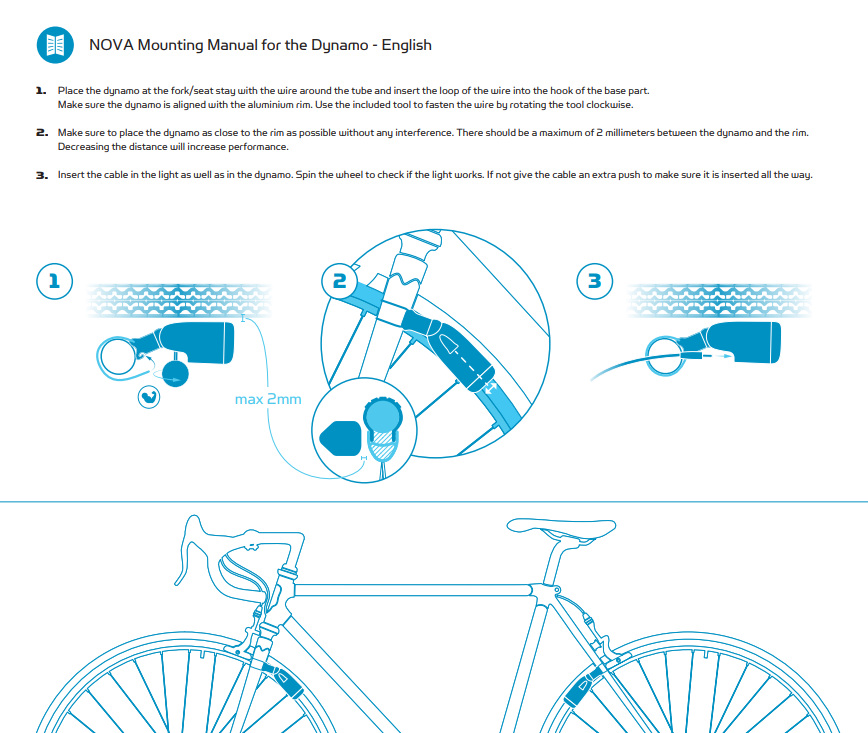 NOVA Mounting Manual for the Dynamo - English

1. Place the dynamo at the fork/seat stay with the wire around the tube and insert the loop of the wire into the hook of the base part. Make sure the dynamo is aligned with the aluminium rim. Use the included tool to fasten the wire by rotating the tool clockwise.

2. Make sure to place the dynamo as close to the rim as possible without any interference. There should be a maximum of 2 millimeters between the dynamo and the rim. Decreasing the distance will increase performance.

3. Insert the cable in the light as well as in the dynamo. Spin the wheel to check if the light works. If not give the cable an extra push to make sure it is inserted all the way.

1

2

3

max 2mm